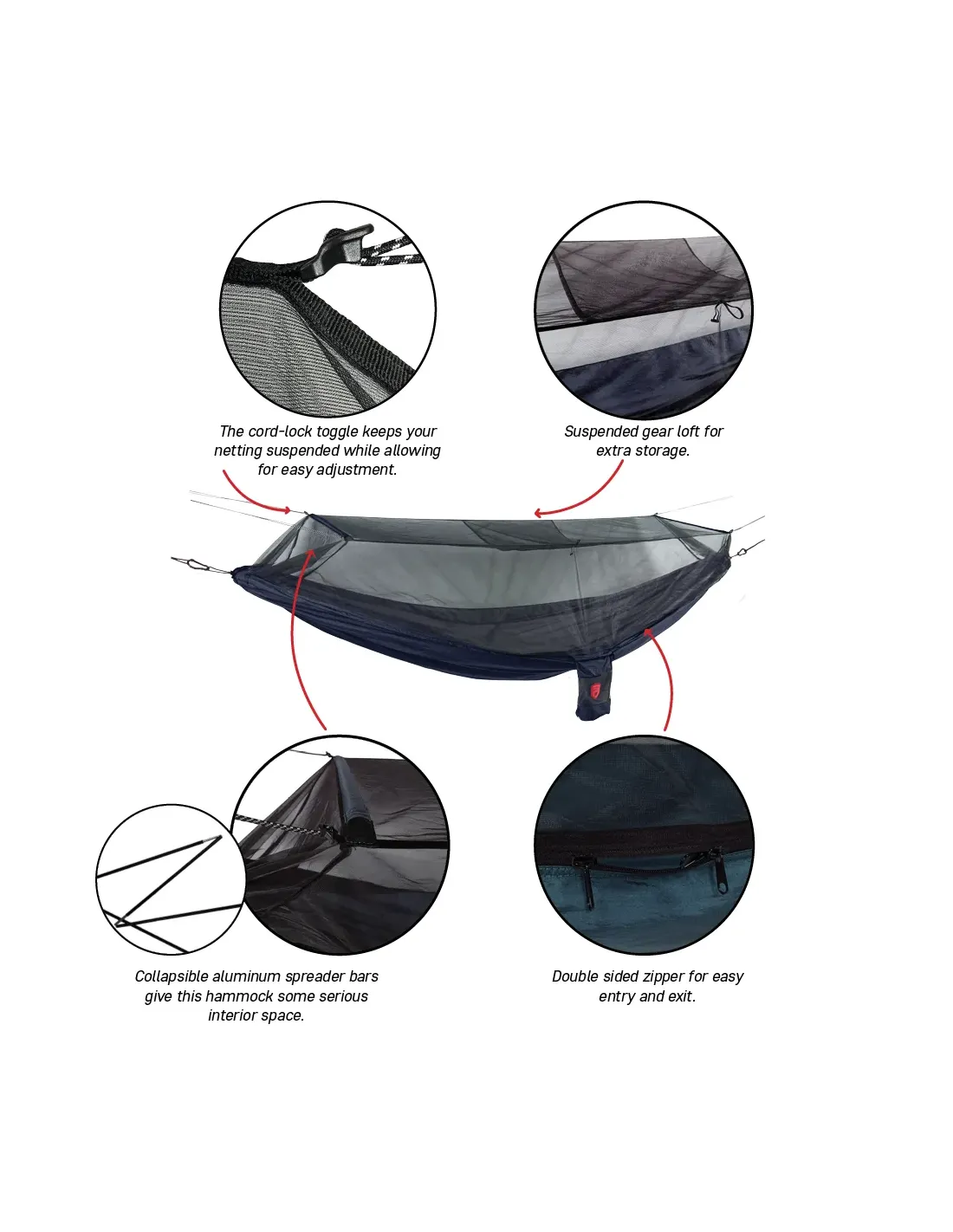 The cord-lock toggle keeps your netting suspended while allowing for easy adjustment.

Suspended gear loft for extra storage.

Collapsible aluminum spreader bars give this hammock some serious interior space.

Double sided zipper for easy entry and exit.