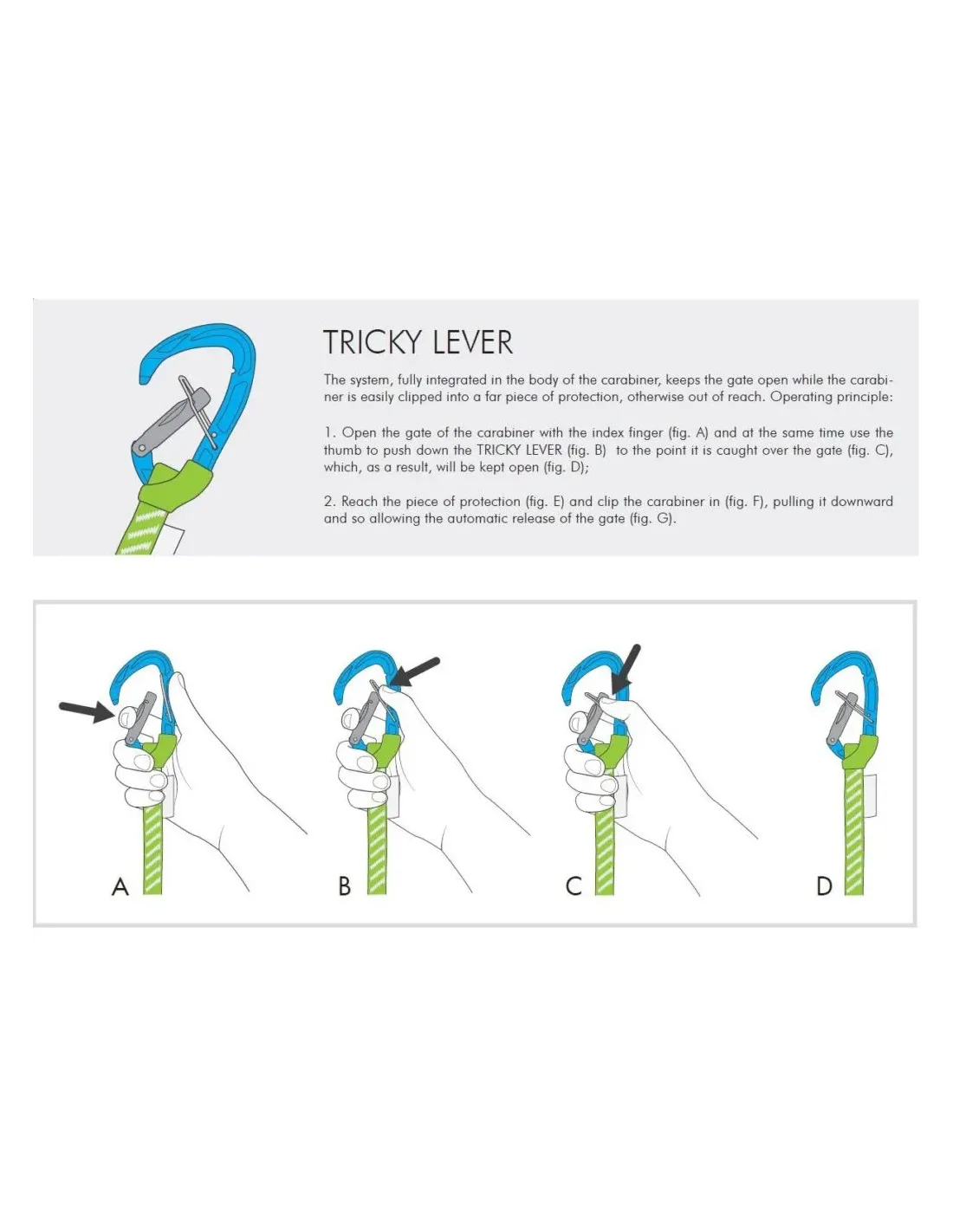 TRICKY LEVER

The system, fully integrated in the body of the carabiner, keeps the gate open while the carabiner is easily clipped into a far piece of protection, otherwise out of reach. Operating principle:

1. Open the gate of the carabiner with the index finger (fig. A) and at the same time use the thumb to push down the TRICKY LEVER (fig. B) to the point it is caught over the gate (fig. C), which, as a result, will be kept open (fig. D);

2. Reach the piece of protection (fig. E) and clip the carabiner in (fig. F), pulling it downward and so allowing the automatic release of the gate (fig. G).

A

B

C

D