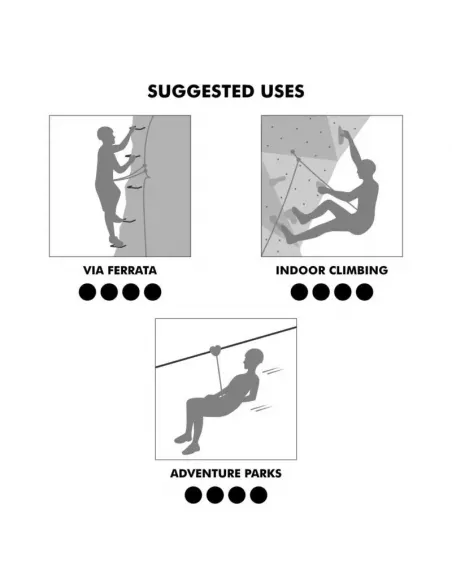 SUGGESTED USES

VIA FERRATA

INDOOR CLIMBING

ADVENTURE PARKS