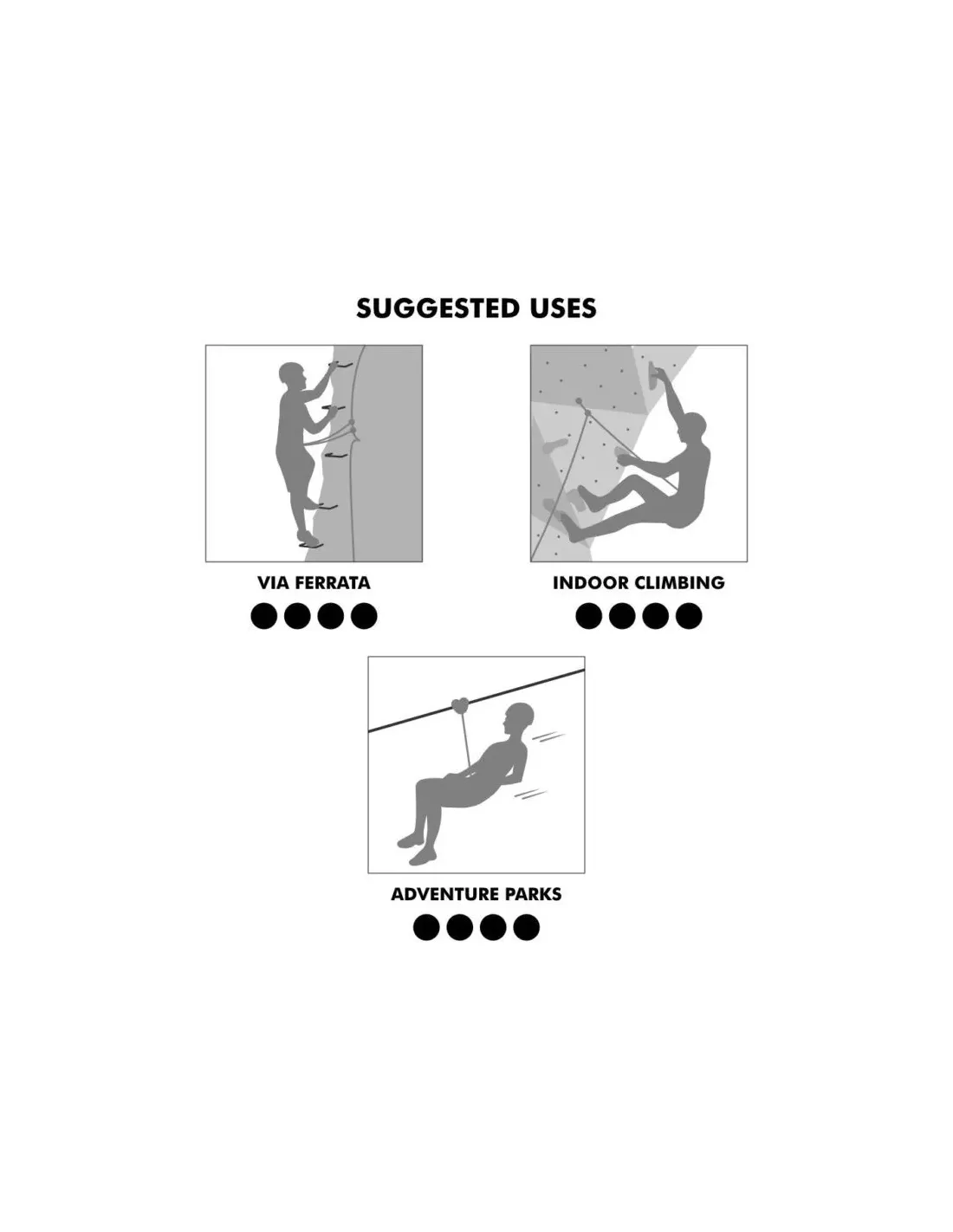 SUGGESTED USES

VIA FERRATA

INDOOR CLIMBING

ADVENTURE PARKS