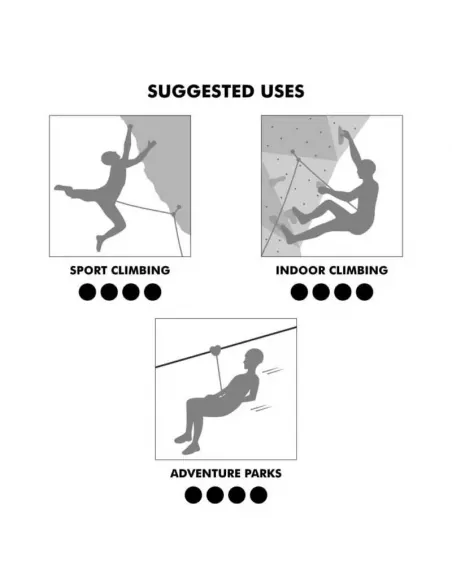 SUGGESTED USES

SPORT CLIMBING

INDOOR CLIMBING

ADVENTURE PARKS