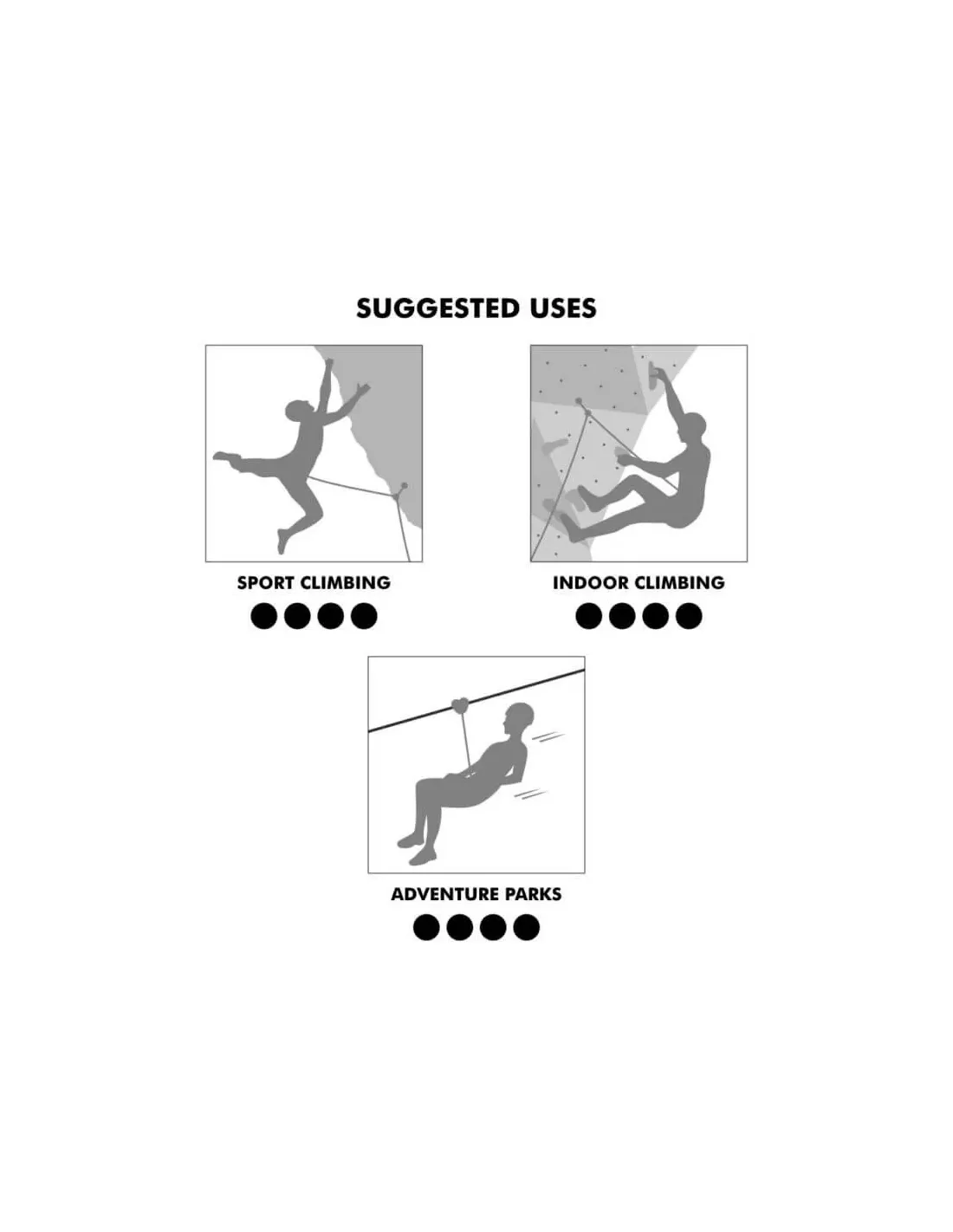 SUGGESTED USES

SPORT CLIMBING

INDOOR CLIMBING

ADVENTURE PARKS