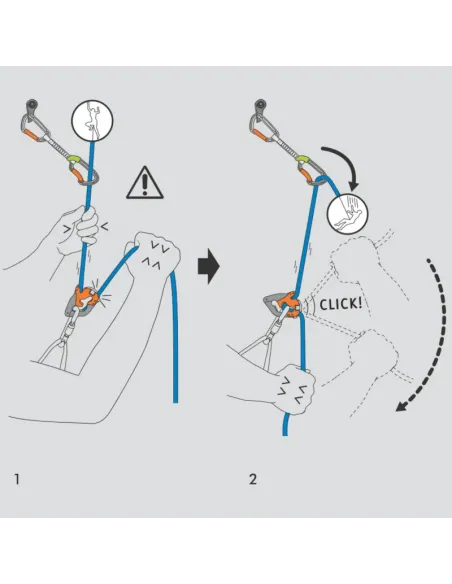 CLICK!

1

2