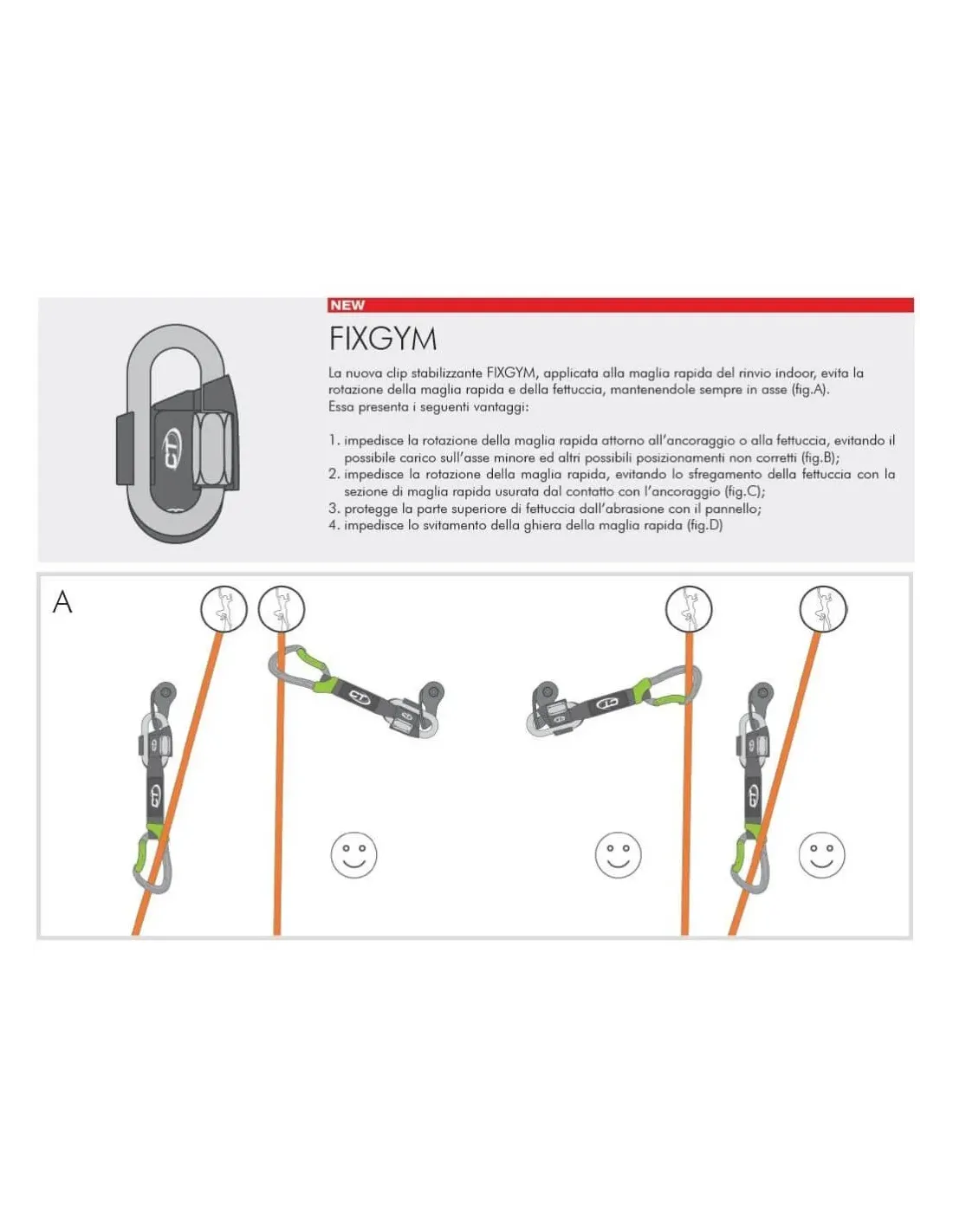 NEW

FIXGYM

La nuova clip stabilizzante FIXGYM, applicata alla maglia rapida del rinvio indoor, evita la rotazione della maglia rapida e della fettuccia, mantenendole sempre in asse (fig.A).
Essa presenta i seguenti vantaggi:

1. impedisce la rotazione della maglia rapida attorno all'ancoraggio o alla fettuccia, evitando il possibile carico sull'asse minore ed altri possibili posizionamenti non corretti (fig.B);
2. impedisce la rotazione della maglia rapida, evitando lo sfregamento della fettuccia con la sezione di maglia rapida usurata dal contatto con l'ancoraggio (fig.C);
3. protegge la parte superiore di fettuccia dall'abrasione con il pannello;
4. impedisce lo svitamento della ghiera della maglia rapida (fig.D)

A