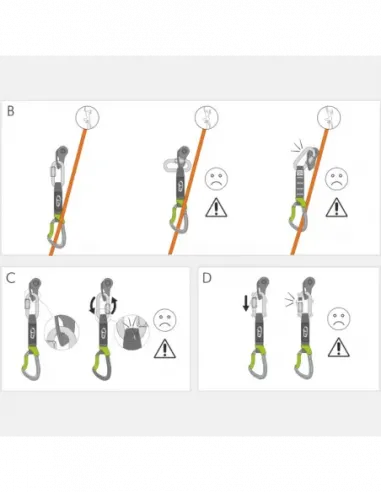 B

C

D