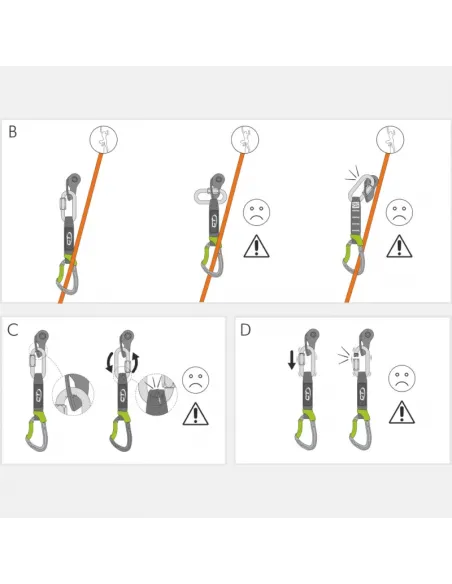 B

C

D