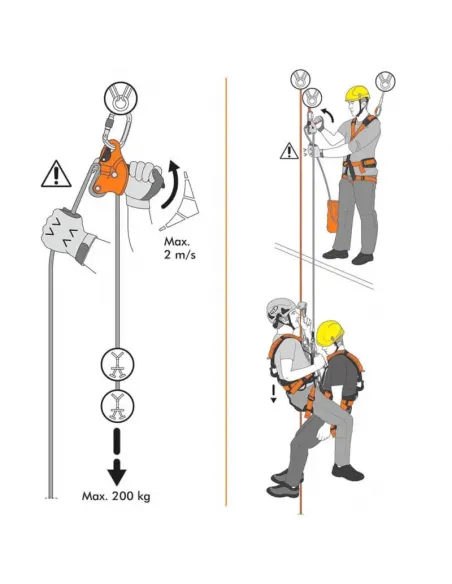 Max.
2 m/s

Max. 200 kg