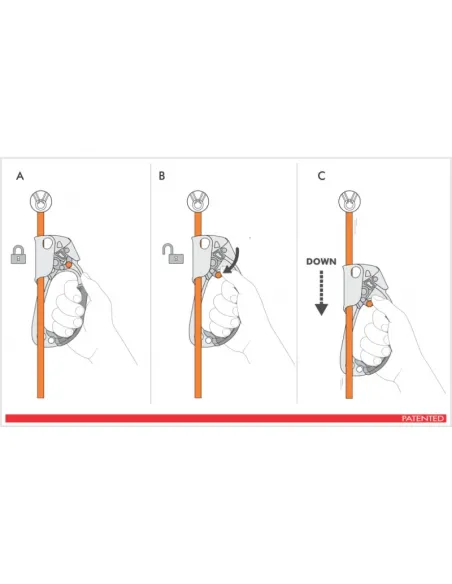 A

B

C

DOWN

PATENTED