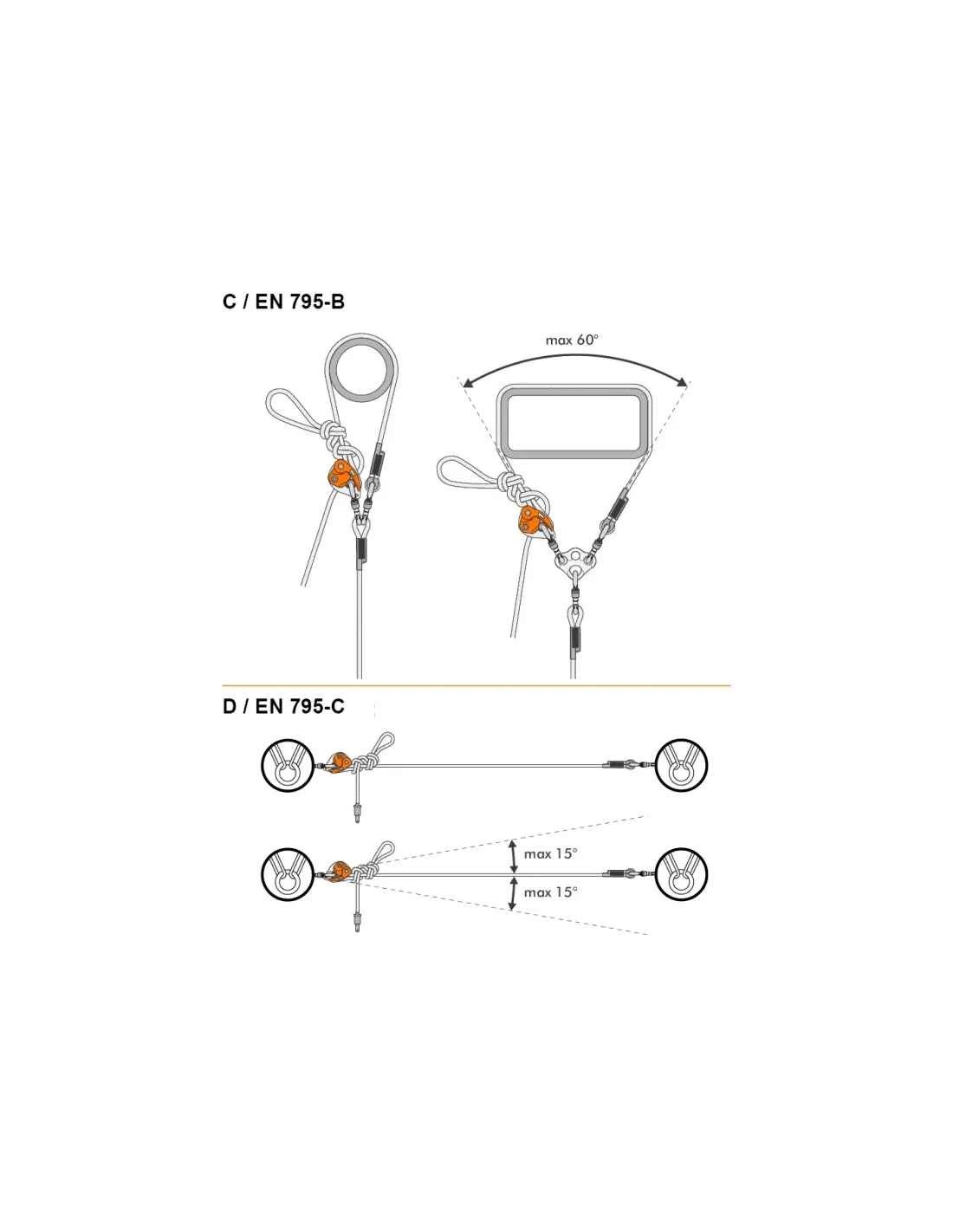 C / EN 795-B

max 60°

D / EN 795-C

max 15°

max 15°